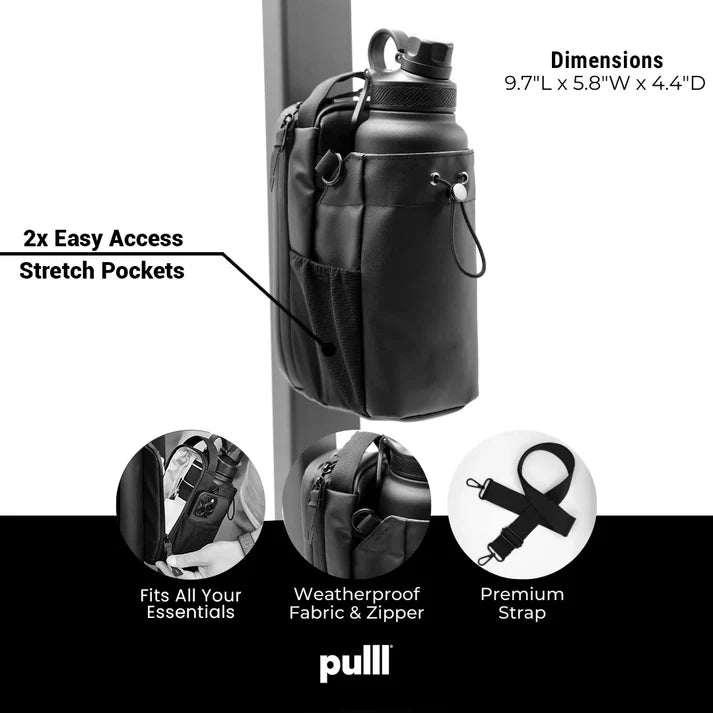 Dimensions
9.7"L x 5.8"W x 4.4"D

2x Easy Access
Stretch Pockets

Fits All Your
Essentials

Weatherproof
Fabric & Zipper

Premium
Strap

pulll